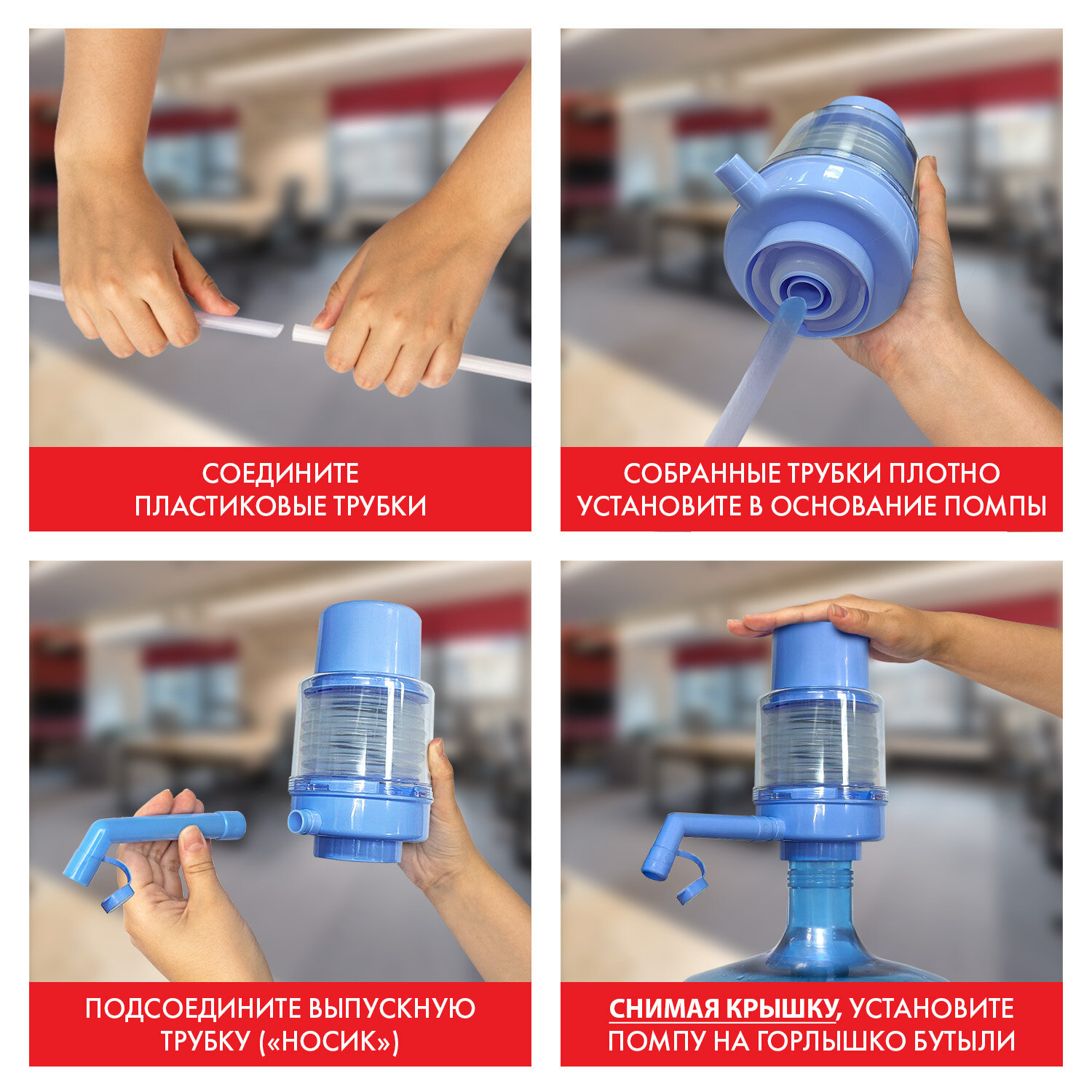 СОЕДИНИТЕ ПЛАСТИКОВЫЕ ТРУБКИ

СОБРАННЫЕ ТРУБКИ ПЛОТНО УСТАНОВИТЕ В ОСНОВАНИЕ ПОМПЫ

ПОДСОЕДИНИТЕ ВЫПУСКНУЮ ТРУБКУ («НОСИК»)

СНИМАЯ КРЫШКУ, УСТАНОВИТЕ ПОМПУ НА ГОРЛЫШКО БУТЫЛИ